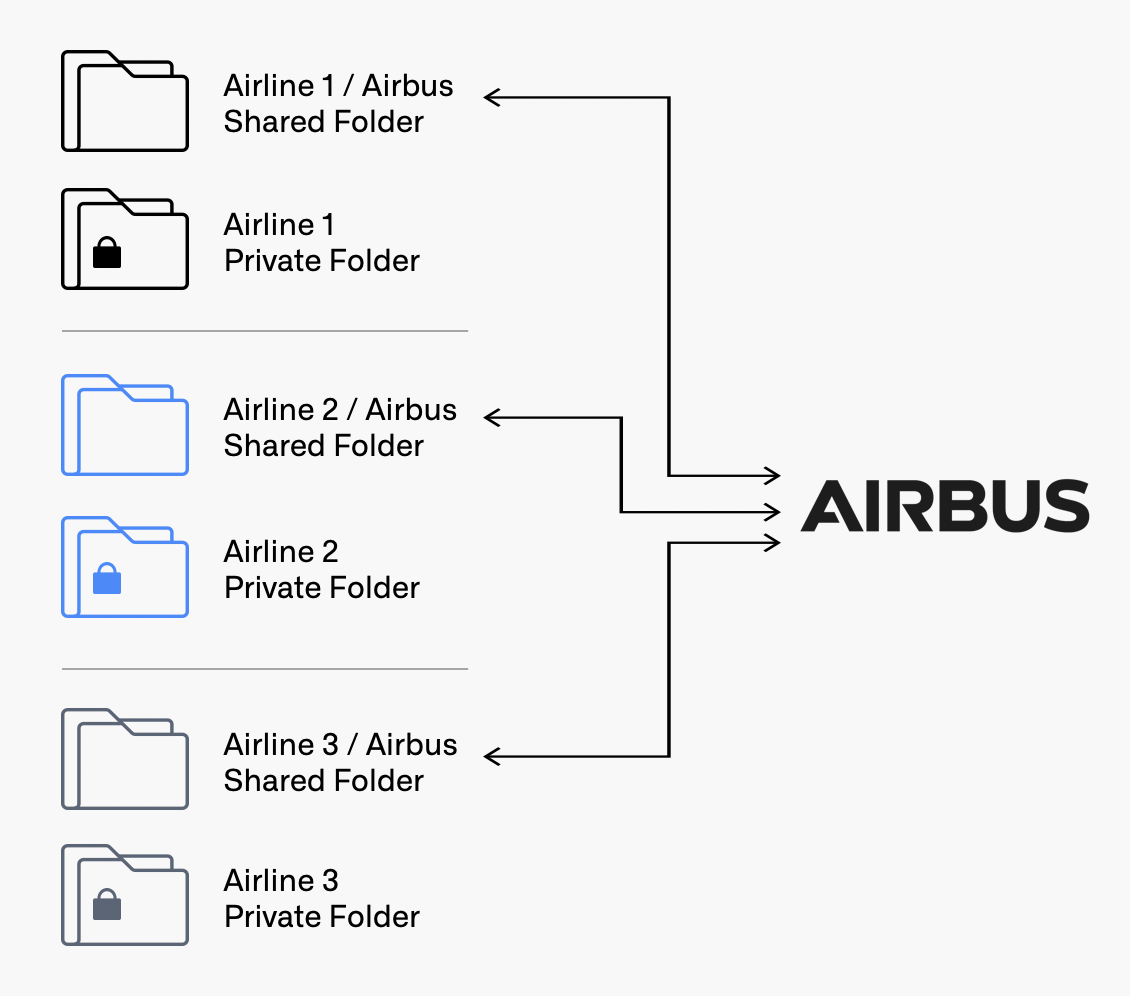 Airline 1 / Airbus
Shared Folder

Airline 1
Private Folder

Airline 2 / Airbus
Shared Folder

Airline 2
Private Folder

Airline 3 / Airbus
Shared Folder

Airline 3
Private Folder

AIRBUS